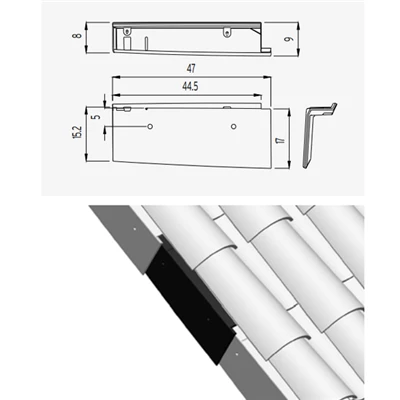 8
9
47
44.5
5
15.2
17